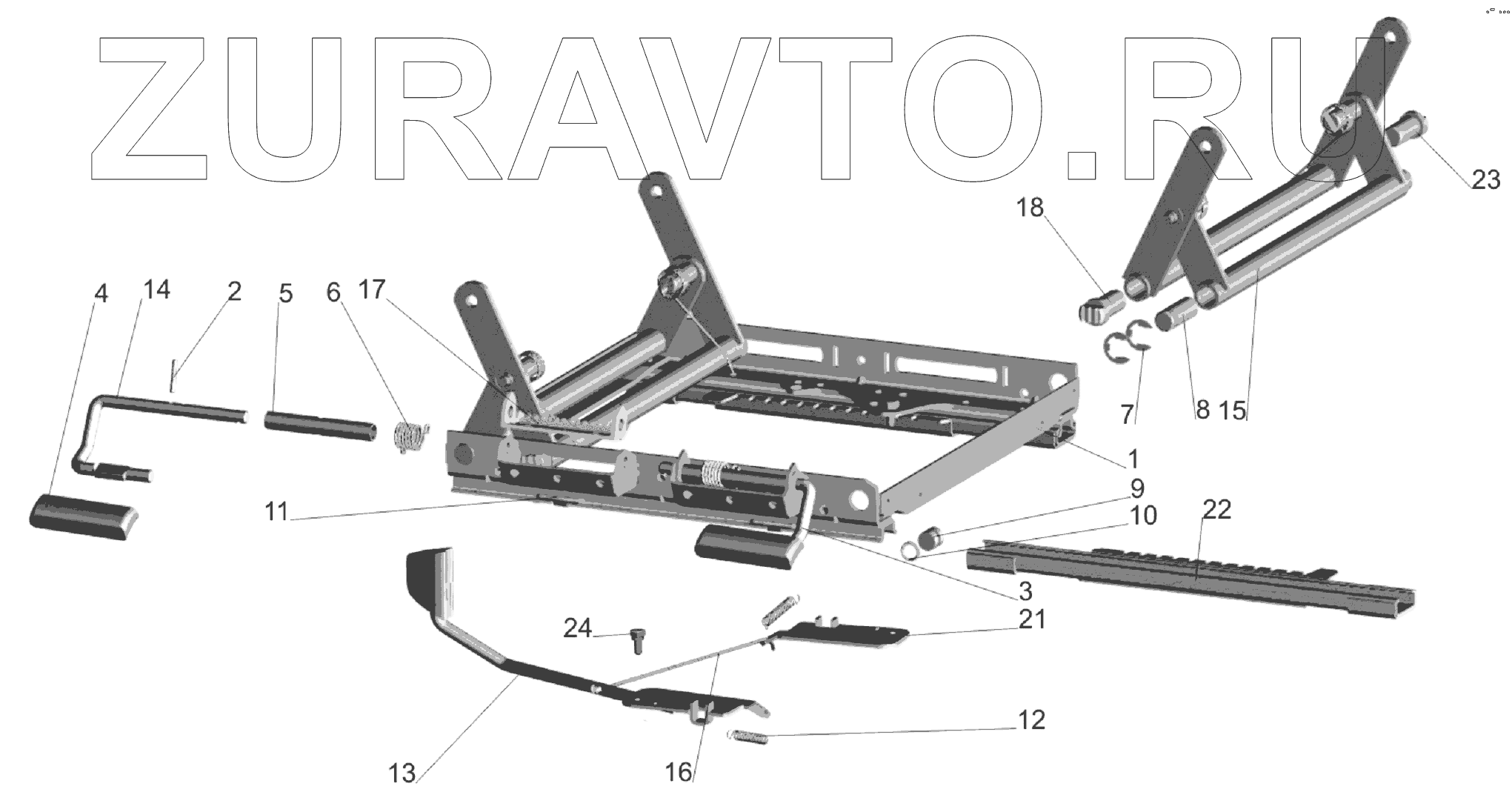 ZURAVTO.RU

23
18
4
14
2
5
6
17
7
8
15
1
9
10
22
11
3
21
24
12
13
16